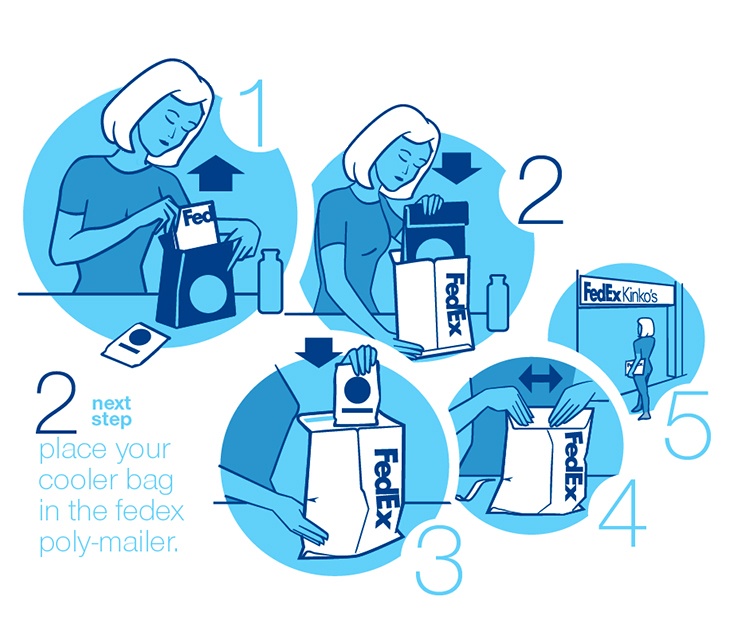 1

Fed

2

FedEx

FedEx Kinko's

2 next step

place your cooler bag in the fedex poly-mailer.

FedEx

3

FedEx

4

5